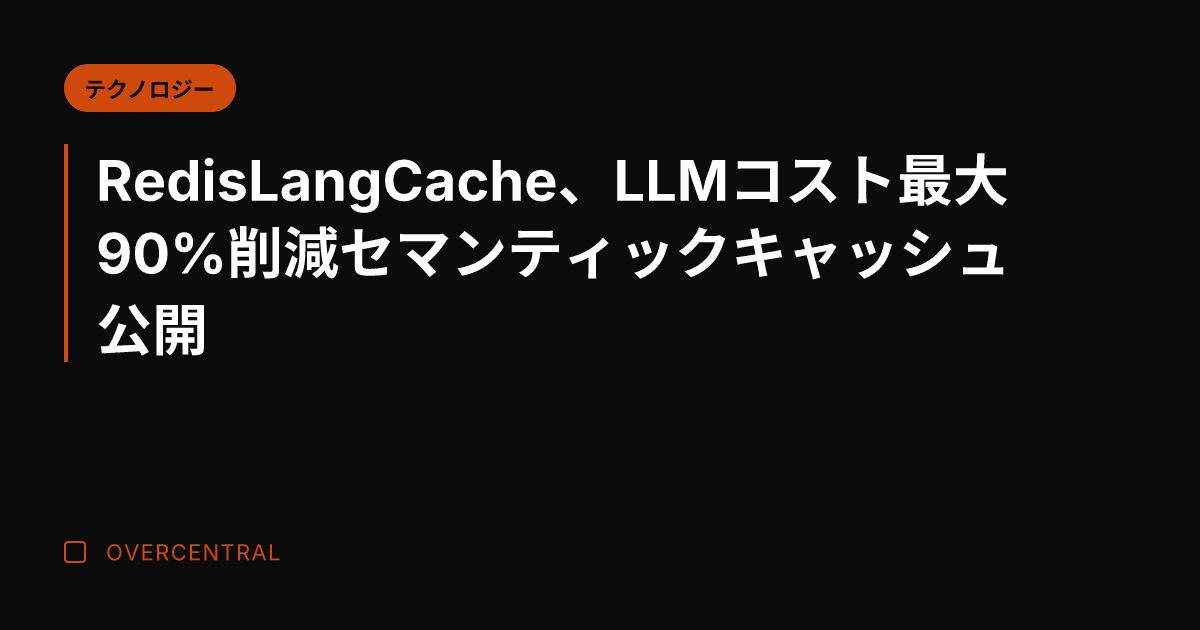 テクノロジー

RedisLangCache、LLMコスト最大90%削減セマンティックキャッシュ公開

OVERCENTRAL